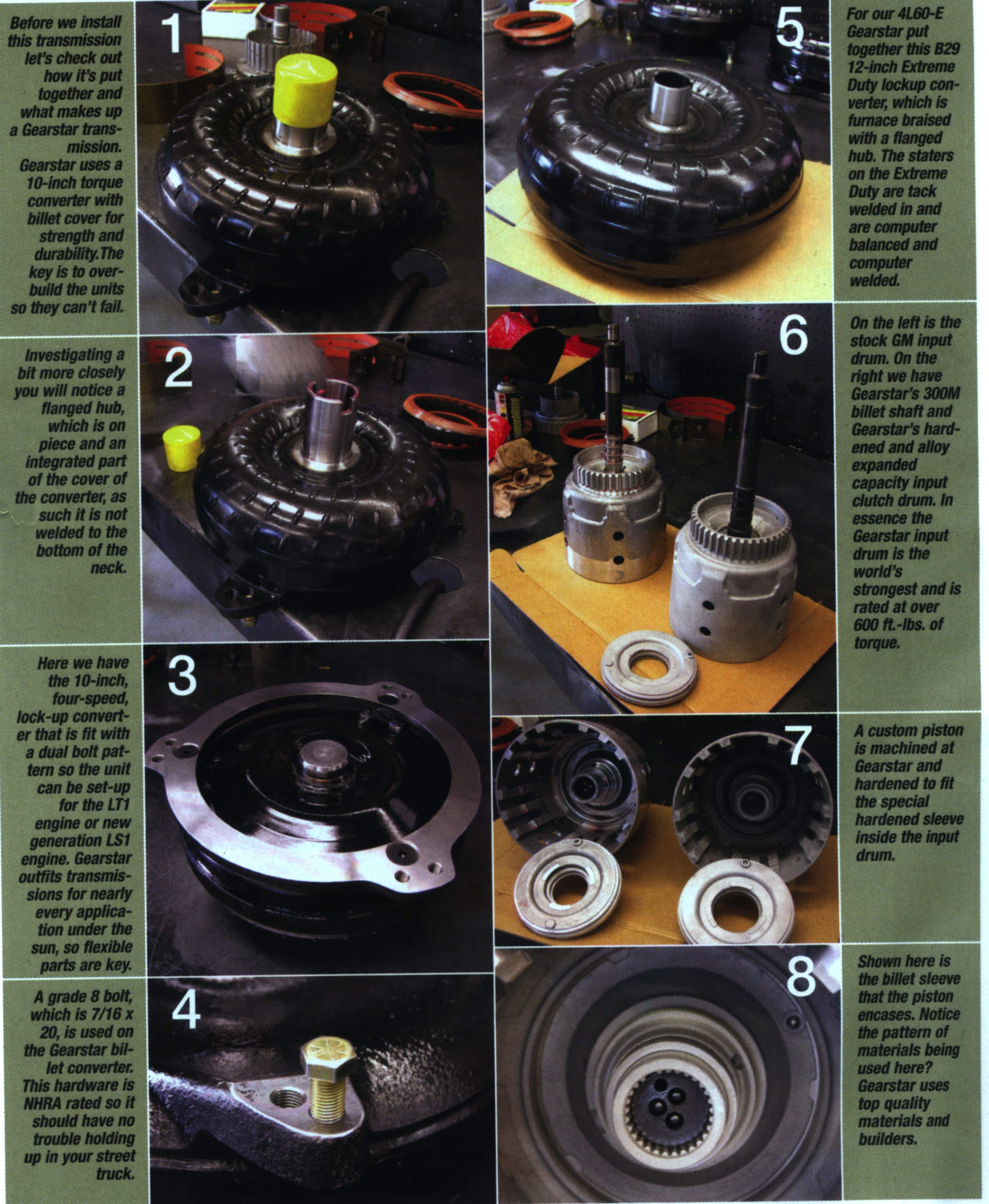 Before we install this transmission let's check out how it's put together and what makes up a Gearstar transmission. Gearstar uses a 10-inch torque converter with billet cover for strength and durability.The key is to overbuild the units so they can't fail.

1

Investigating a bit more closely you will notice a flanged hub, which is on piece and an integrated part of the cover of the converter, as such it is not welded to the bottom of the neck.

2

Here we have the 10-inch, four-speed, lock-up converter that is fit with a dual bolt pattern so the unit can be set-up for the LT1 engine or new generation LS1 engine. Gearstar outfits transmissions for nearly every application under the sun, so flexible parts are key.

3

A grade 8 bolt, which is 7/16 x 20, is used on the Gearstar billet converter. This hardware is NHRA rated so it should have no trouble holding up in your street truck.

4

5

For our 4L60-E Gearstar put together this B29 12-inch Extreme Duty lockup converter, which is furnace braised with a flanged hub. The staters on the Extreme Duty are tack welded in and are computer balanced and computer welded.

6

On the left is the stock GM input drum. On the right we have Gearstar's 300M billet shaft and Gearstar's hardened and alloy expanded capacity input clutch drum. In essence the Gearstar input drum is the world's strongest and is rated at over 600 ft.-lbs. of torque.

7

A custom piston is machined at Gearstar and hardened to fit the special hardened sleeve inside the input drum.

8

Shown here is the billet sleeve that the piston encases. Notice the pattern of materials being used here? Gearstar uses top quality materials and builders.